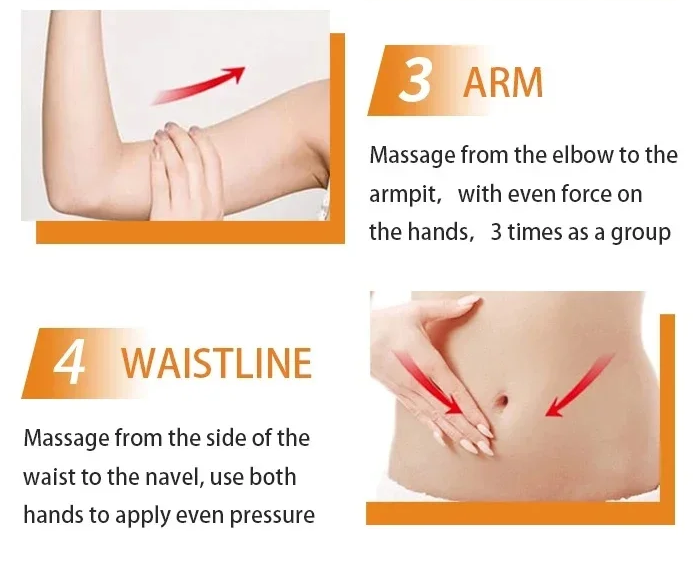 3 ARM

Massage from the elbow to the armpit， with even force on the hands， 3 times as a group

4 WAISTLINE

Massage from the side of the waist to the navel, use both hands to apply even pressure